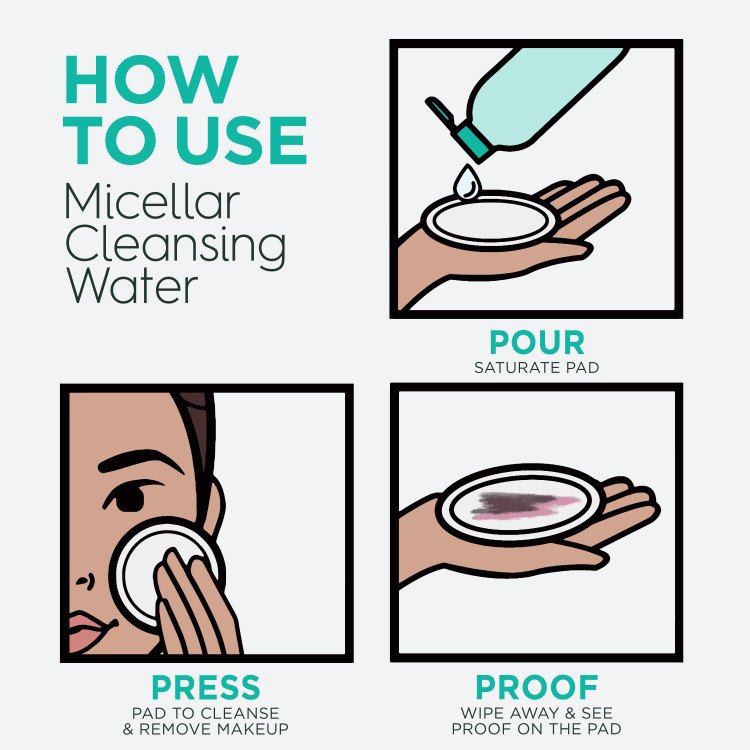 HOW TO USE
Micellar Cleansing Water

POUR
SATURATE PAD

PRESS
PAD TO CLEANSE & REMOVE MAKEUP

PROOF
WIPE AWAY & SEE PROOF ON THE PAD